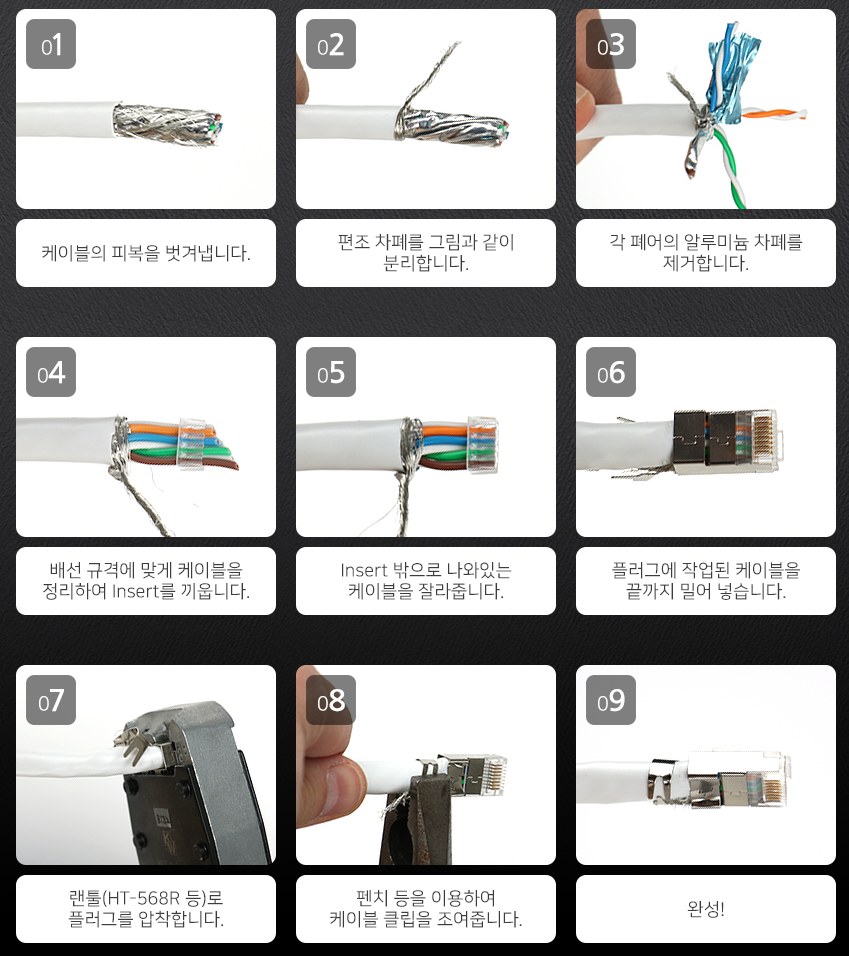 01

케이블의 피복을 벗겨냅니다.

02

편조 차폐를 그림과 같이 분리합니다.

03

각 페어의 알루미늄 차폐를 제거합니다.

04

배선 규격에 맞게 케이블을 정리하여 Insert를 끼웁니다.

05

Insert 밖으로 나와있는 케이블을 잘라줍니다.

06

플러그에 작업된 케이블을 끝까지 밀어 넣습니다.

07

랜툴(HT-568R 등)로 플러그를 압착합니다.

08

펜치 등을 이용하여 케이블 클립을 조여줍니다.

09

완성!