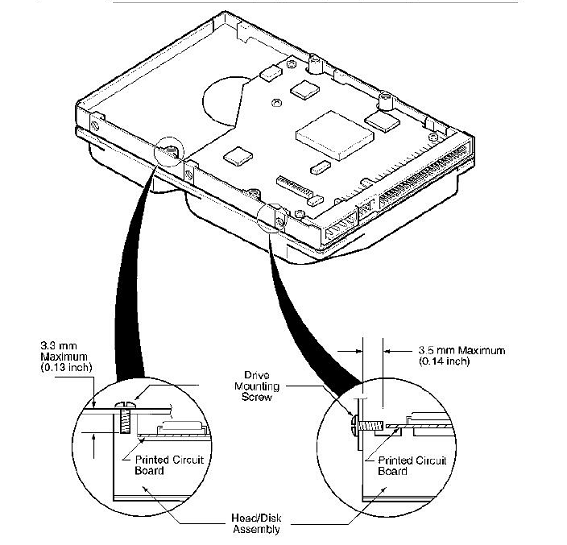 3.3 mm Maximum (0.13 inch)

Drive Mounting Screw

3.5 mm Maximum (0.14 inch)

Printed Circuit Board

Printed Circuit Board

Head/Disk Assembly